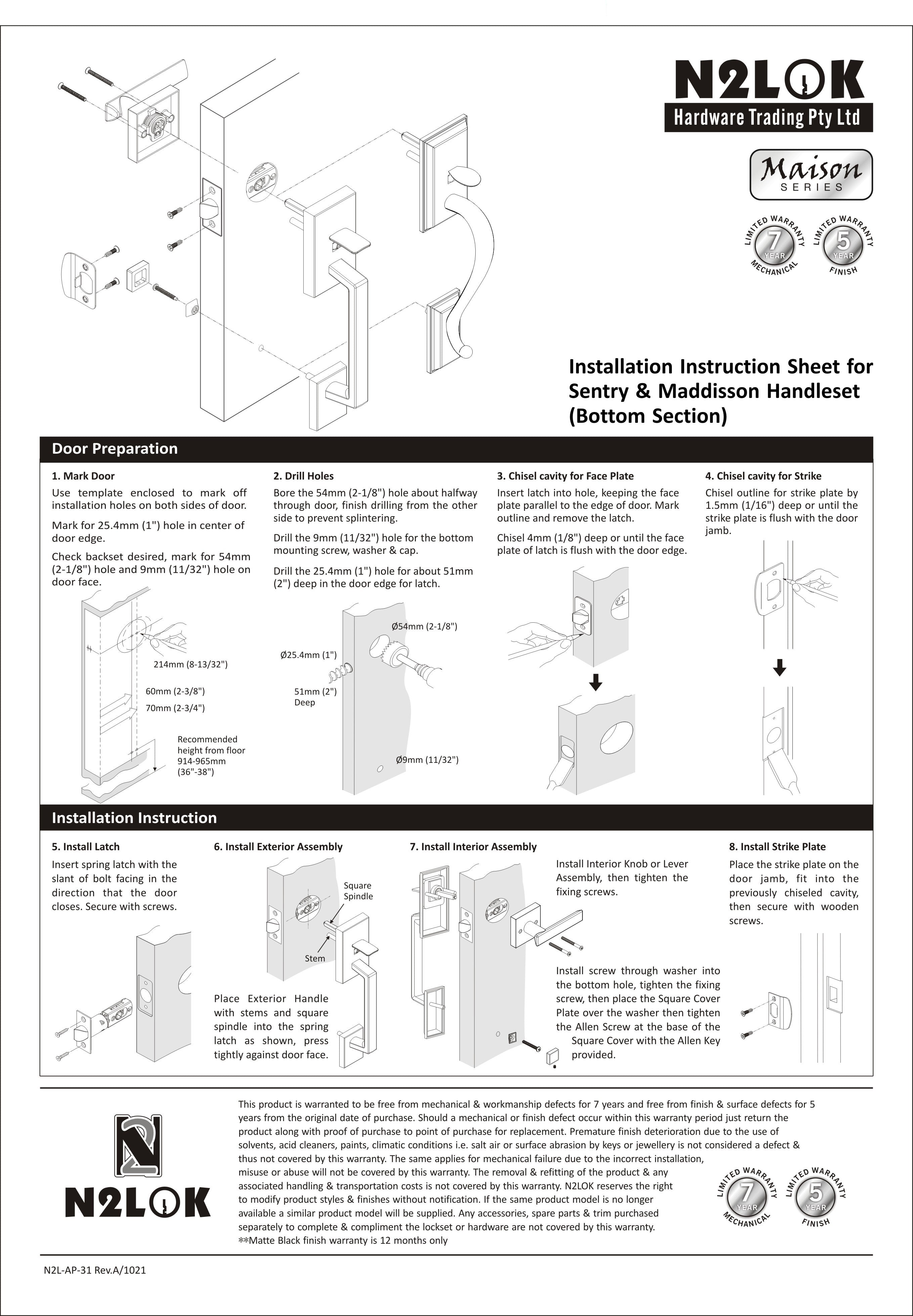 N2LOK
Hardware Trading Pty Ltd

Maison
SERIES

LIMITED WARRANTY 7 YEAR MECHANICAL
LIMITED WARRANTY 5 YEAR FINISH

Installation Instruction Sheet for Sentry & Maddisson Handleset (Bottom Section)

Door Preparation

1. Mark Door
Use template enclosed to mark off installation holes on both sides of door.

Mark for 25.4mm (1") hole in center of door edge.

Check backset desired, mark for 54mm (2-1/8") hole and 9mm (11/32") hole on door face.

214mm (8-13/32")
60mm (2-3/8")
70mm (2-3/4")
Recommended height from floor 914-965mm (36"-38")

2. Drill Holes
Bore the 54mm (2-1/8") hole about halfway through door, finish drilling from the other side to prevent splintering.

Drill the 9mm (11/32") hole for the bottom mounting screw, washer & cap.

Drill the 25.4mm (1") hole for about 51mm (2") deep in the door edge for latch.

Ø54mm (2-1/8")
Ø25.4mm (1")
51mm (2") Deep
Ø9mm (11/32")

3. Chisel cavity for Face Plate
Insert latch into hole, keeping the face plate parallel to the edge of door. Mark outline and remove the latch.

Chisel 4mm (1/8") deep or until the face plate of latch is flush with the door edge.

4. Chisel cavity for Strike
Chisel outline for strike plate by 1.5mm (1/16") deep or until the strike plate is flush with the door jamb.

Installation Instruction

5. Install Latch
Insert spring latch with the slant of bolt facing in the direction that the door closes. Secure with screws.

6. Install Exterior Assembly
Square Spindle
Stem
Place Exterior Handle with stems and square spindle into the spring latch as shown, press tightly against door face.

7. Install Interior Assembly
Install Interior Knob or Lever Assembly, then tighten the fixing screws.

Install screw through washer into the bottom hole, tighten the fixing screw, then place the Square Cover Plate over the washer then tighten the Allen Screw at the base of the Square Cover with the Allen Key provided.

8. Install Strike Plate
Place the strike plate on the door jamb, fit into the previously chiseled cavity, then secure with wooden screws.

N2LOK

This product is warranted to be free from mechanical & workmanship defects for 7 years and free from finish & surface defects for 5 years from the original date of purchase. Should a mechanical or finish defect occur within this warranty period just return the product along with proof of purchase to point of purchase for replacement. Premature finish deterioration due to the use of solvents, acid cleaners, paints, climatic conditions i.e. salt air or surface abrasion by keys or jewellery is not considered a defect & thus not covered by this warranty. The same applies for mechanical failure due to the incorrect installation, misuse or abuse will not be covered by this warranty. The removal & refitting of the product & any associated handling & transportation costs is not covered by this warranty. N2LOK reserves the right to modify product styles & finishes without notification. If the same product model is no longer available a similar product model will be supplied. Any accessories, spare parts & trim purchased separately to complete & compliment the lockset or hardware are not covered by this warranty.
**Matte Black finish warranty is 12 months only

LIMITED WARRANTY 7 YEAR MECHANICAL
LIMITED WARRANTY 5 YEAR FINISH

N2L-AP-31 Rev.A/1021